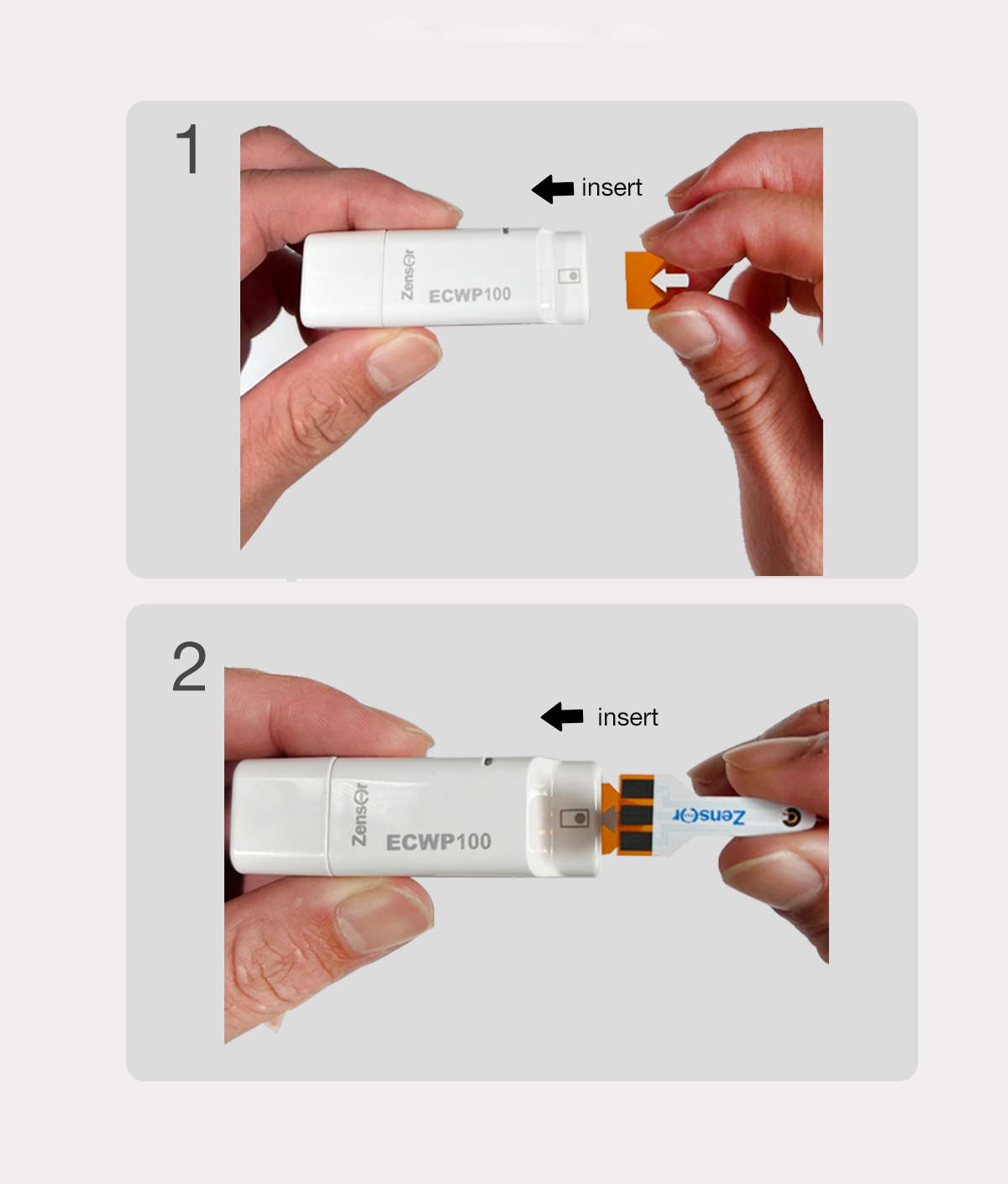 1

insert

Zensor

ECWP100

2

insert

Zensor

ECWP100

Zensor